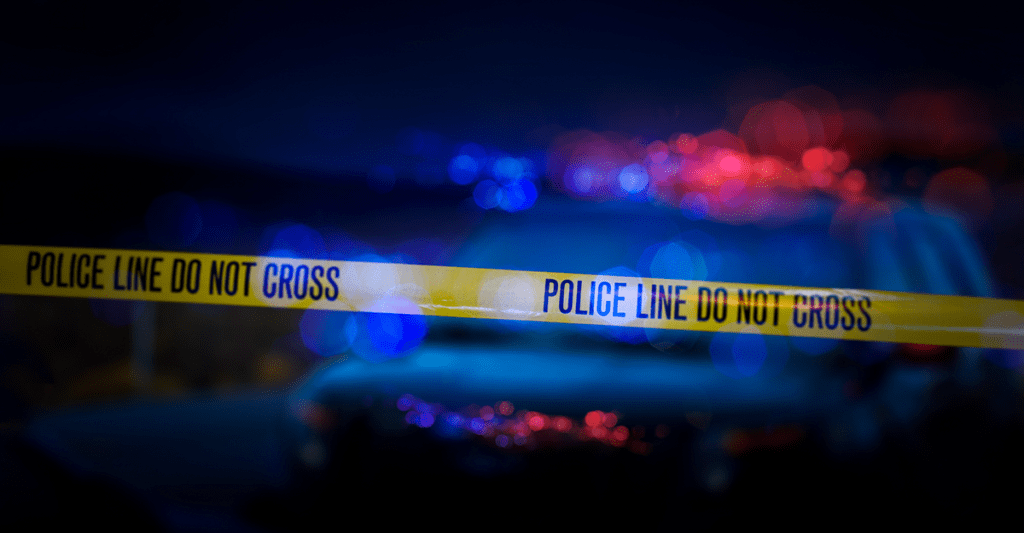 POLICE LINE DO NOT CROSS
POLICE LINE DO NOT CROSS